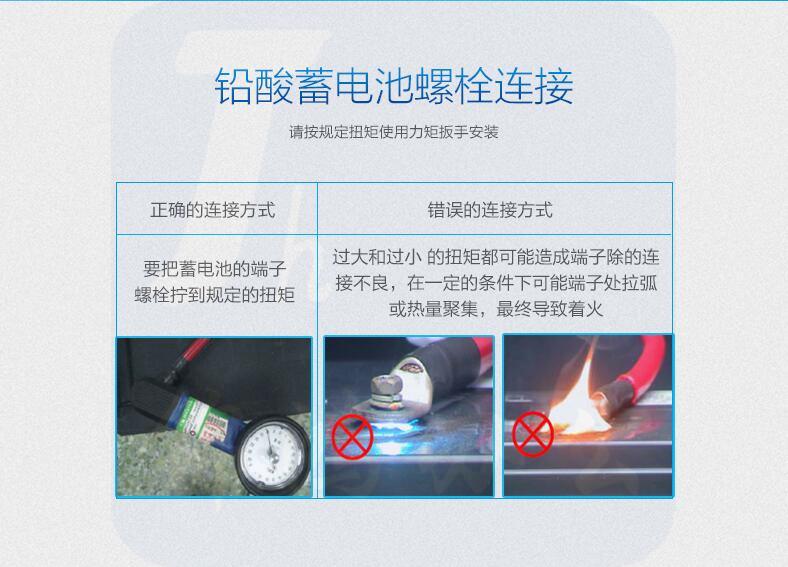 铅酸蓄电池螺栓连接

请按规定扭矩使用力矩扳手安装

| 正确的连接方式 | 错误的连接方式 |
|---|---|
| 要把蓄电池的端子螺栓拧到规定的扭矩 | 过大和过小 的扭矩都可能造成端子除的连接不良，在一定的条件下可能端子处拉弧或热量聚集，最终导致着火 |