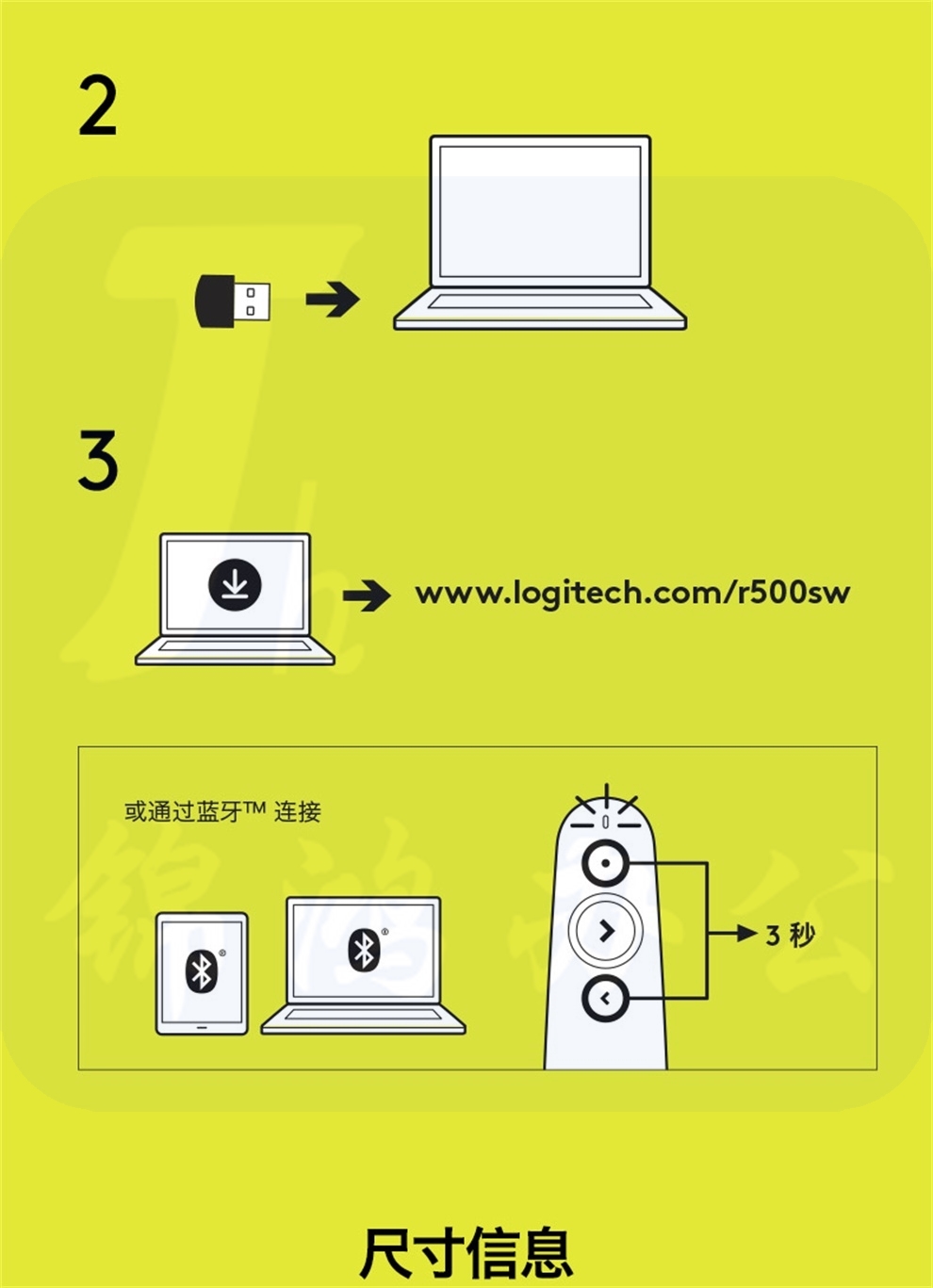 2

3

www.logitech.com/r500sw

或通过蓝牙™ 连接

3 秒

尺寸信息