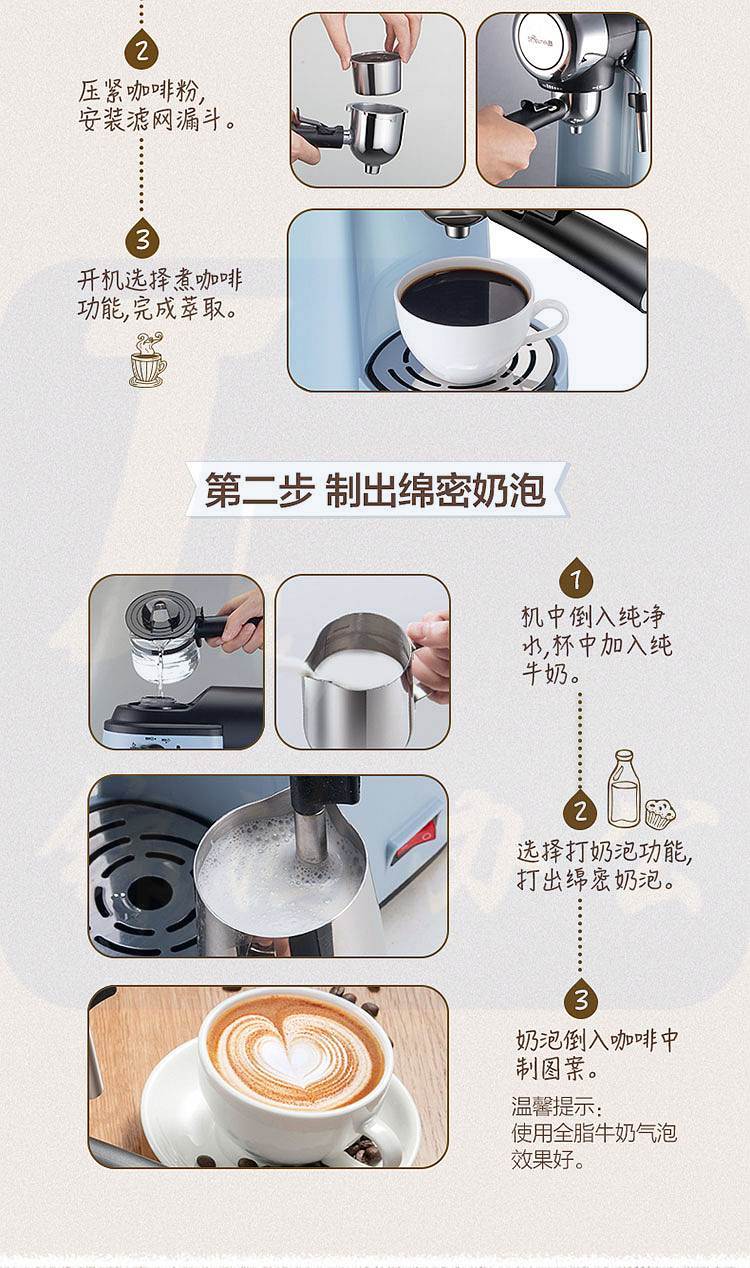 2

压紧咖啡粉，安装滤网漏斗。

3

开机选择煮咖啡功能，完成萃取。

第二步 制出绵密奶泡

1

机中倒入纯净水，杯中加入纯牛奶。

2

选择打奶泡功能，打出绵密奶泡。

3

奶泡倒入咖啡中制图案。

温馨提示：
使用全脂牛奶气泡效果好。