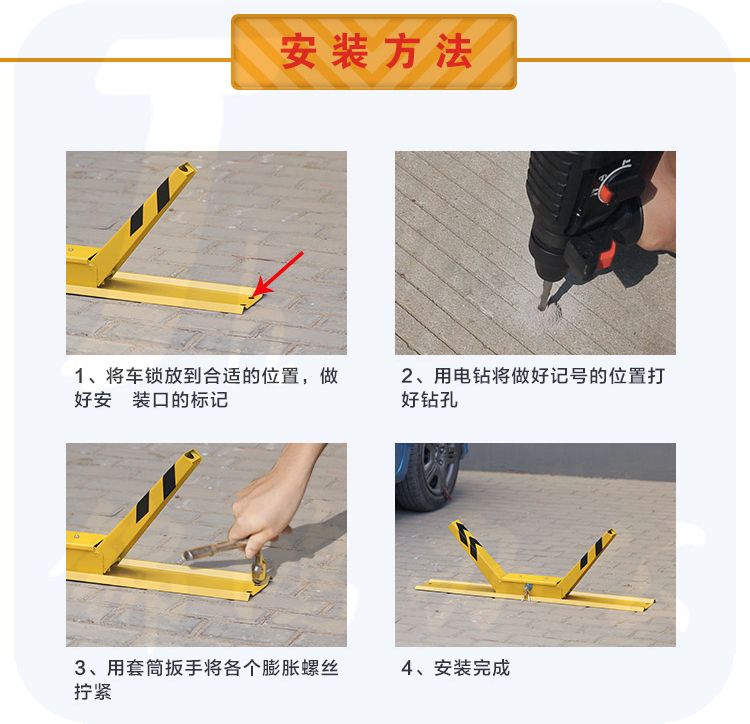 安装方法

1、将车锁放到合适的位置，做好安 装口的标记

2、用电钻将做好记号的位置打好钻孔

3、用套筒扳手将各个膨胀螺丝拧紧

4、安装完成