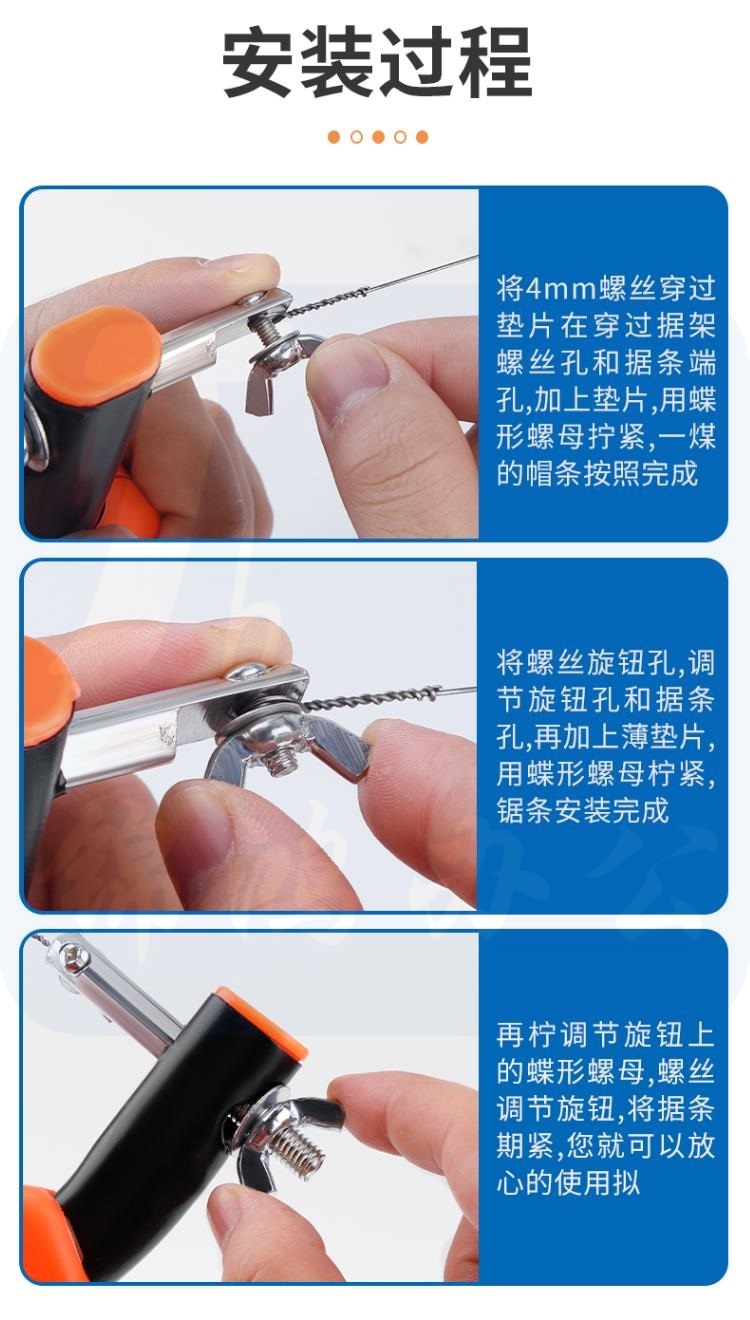 安装过程

将4mm螺丝穿过垫片在穿过据架螺丝孔和据条端孔,加上垫片,用蝶形螺母拧紧,一煤的帽条按照完成

将螺丝旋钮孔,调节旋钮孔和据条孔,再加上薄垫片,用蝶形螺母柠紧,锯条安装完成

再柠调节旋钮上的蝶形螺母,螺丝调节旋钮,将据条期紧,您就可以放心的使用拟