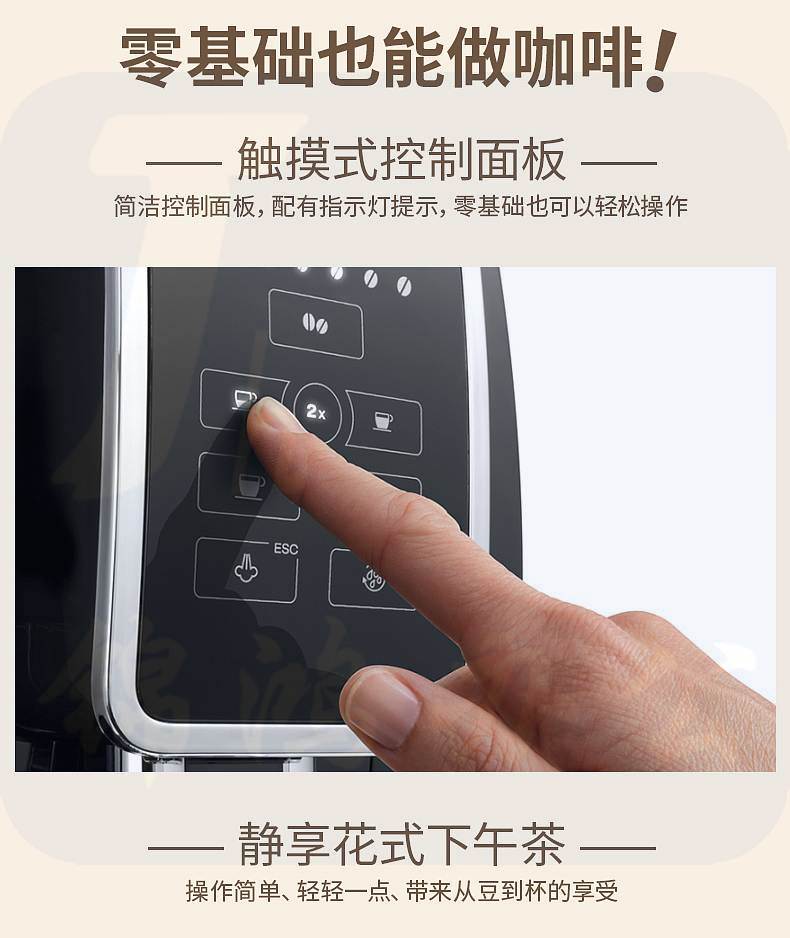 零基础也能做咖啡!

—— 触摸式控制面板 ——

简洁控制面板，配有指示灯提示，零基础也可以轻松操作

2x

ESC

—— 静享花式下午茶 ——

操作简单、轻轻一点、带来从豆到杯的享受