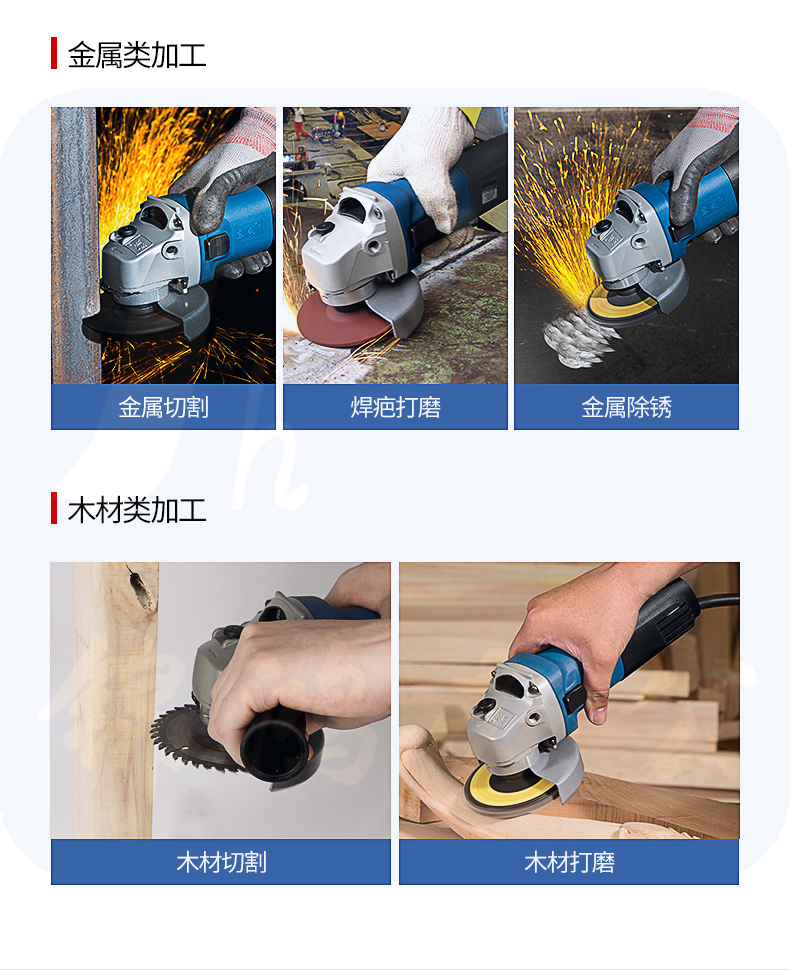 金属类加工

金属切割

焊疤打磨

金属除锈

木材类加工

木材切割

木材打磨