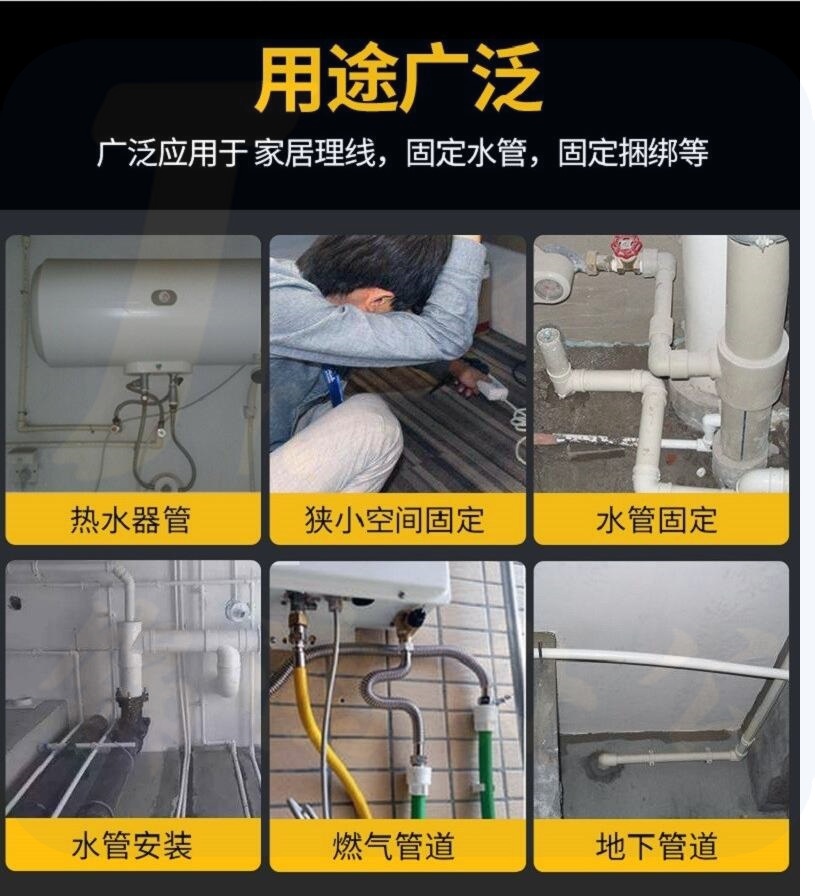 用途广泛

广泛应用于 家居理线，固定水管，固定捆绑等

热水器管

狭小空间固定

水管固定

水管安装

燃气管道

地下管道