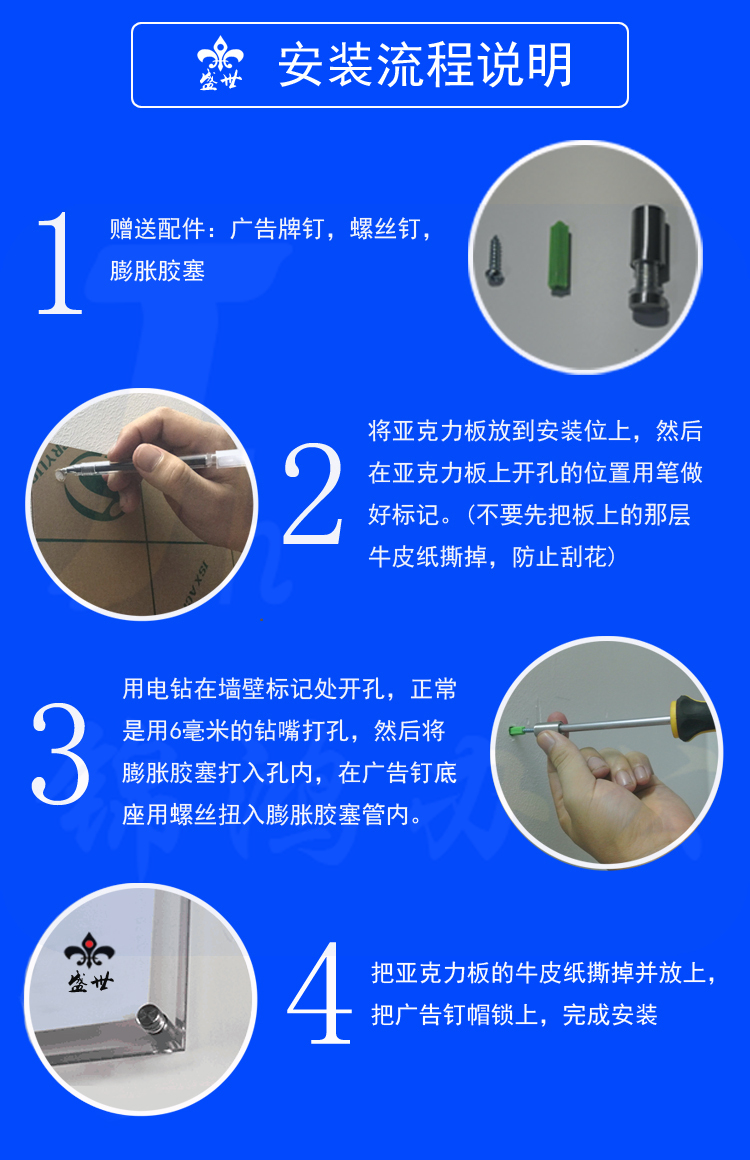 盛世 安装流程说明

1 赠送配件：广告牌钉，螺丝钉，膨胀胶塞

2 将亚克力板放到安装位上，然后在亚克力板上开孔的位置用笔做好标记。(不要先把板上的那层牛皮纸撕掉，防止刮花)

3 用电钻在墙壁标记处开孔，正常是用6毫米的钻嘴打孔，然后将膨胀胶塞打入孔内，在广告钉底座用螺丝扭入膨胀胶塞管内。

盛世

4 把亚克力板的牛皮纸撕掉并放上，把广告钉帽锁上，完成安装