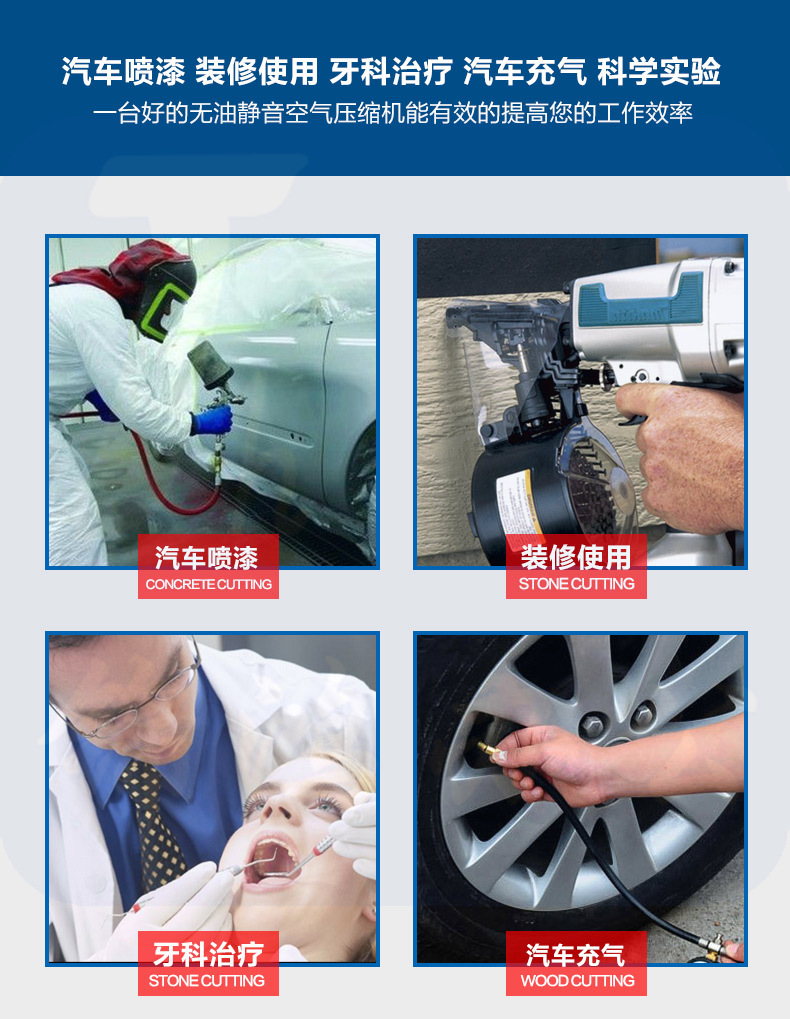 汽车喷漆 装修使用 牙科治疗 汽车充气 科学实验

一台好的无油静音空气压缩机能有效的提高您的工作效率

汽车喷漆
CONCRETE CUTTING

装修使用
STONE CUTTING

牙科治疗
STONE CUTTING

汽车充气
WOOD CUTTING