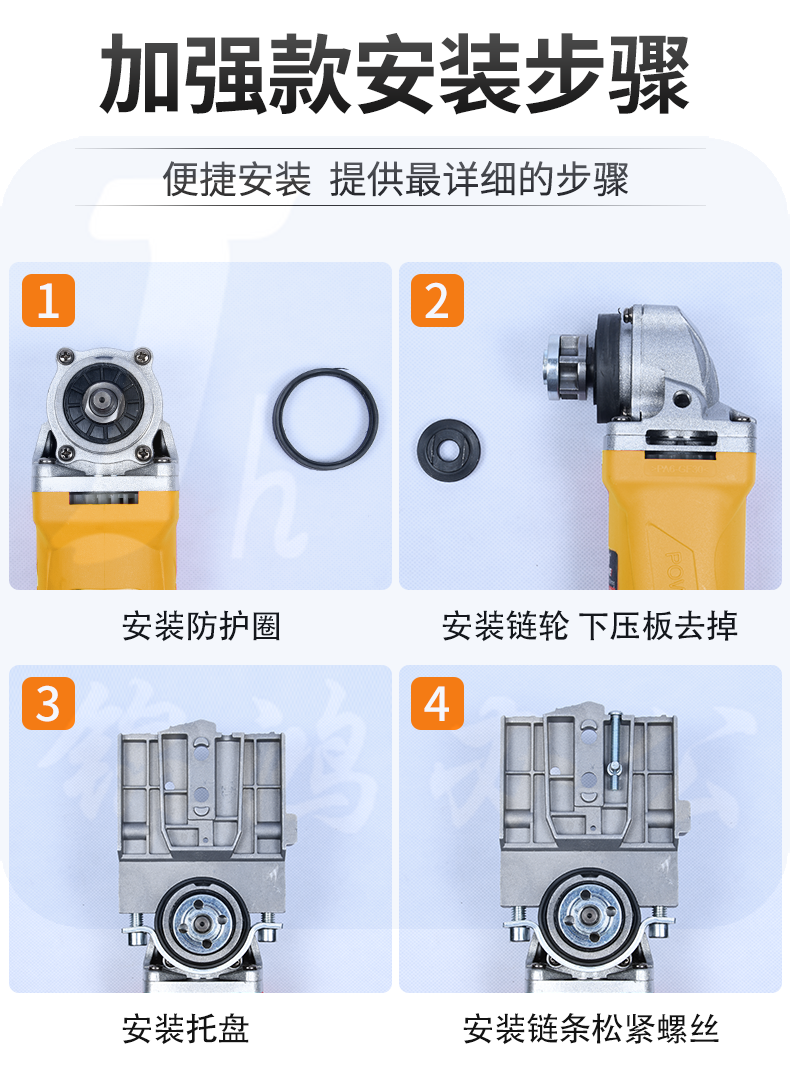 加强款安装步骤

便捷安装 提供最详细的步骤

1

安装防护圈

2

安装链轮 下压板去掉

3

安装托盘

4

安装链条松紧螺丝