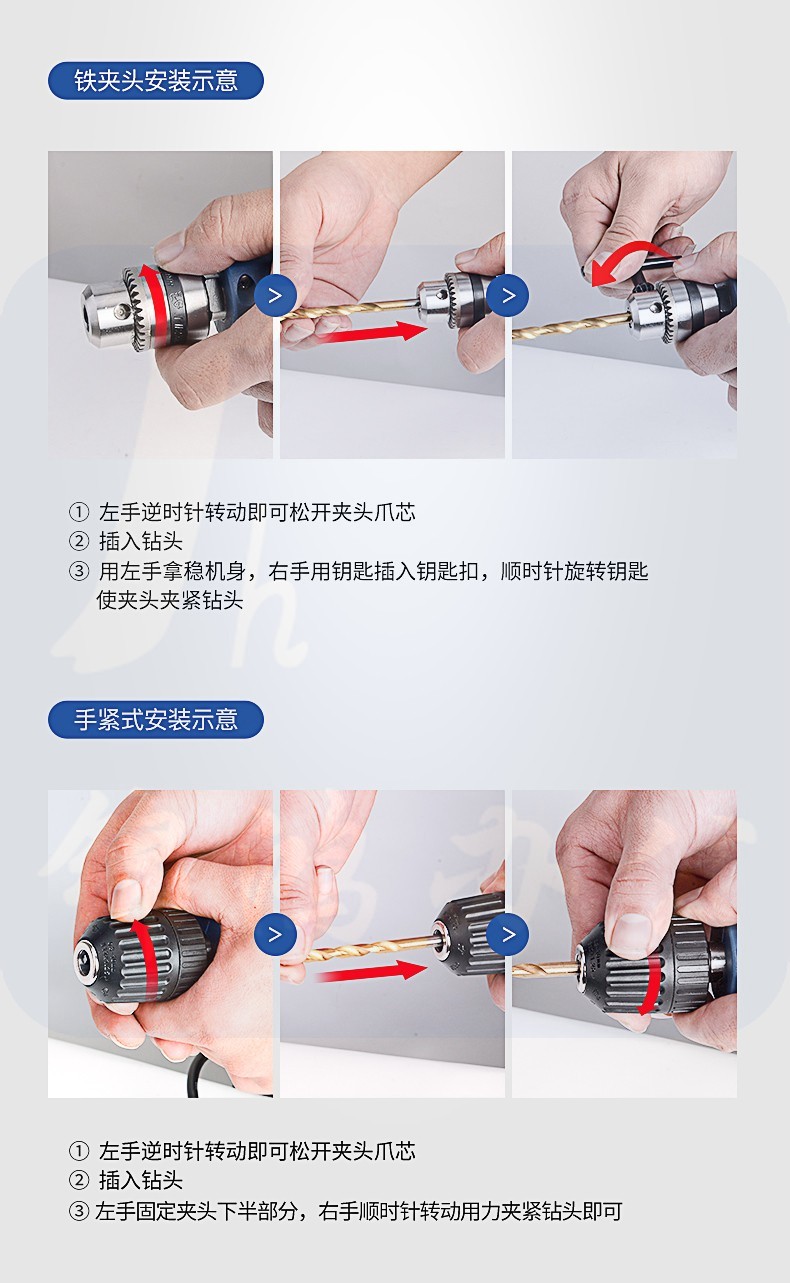 铁夹头安装示意

① 左手逆时针转动即可松开夹头爪芯
② 插入钻头
③ 用左手拿稳机身，右手用钥匙插入钥匙扣，顺时针旋转钥匙使夹头夹紧钻头

手紧式安装示意

① 左手逆时针转动即可松开夹头爪芯
② 插入钻头
③ 左手固定夹头下半部分，右手顺时针转动用力夹紧钻头即可