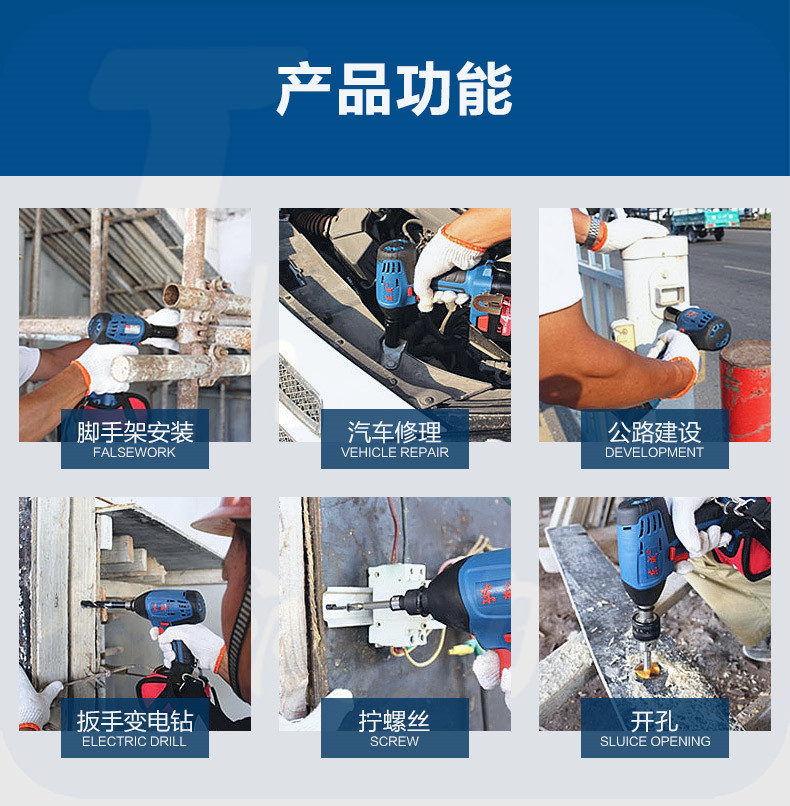 产品功能

脚手架安装
FALSEWORK

汽车修理
VEHICLE REPAIR

公路建设
DEVELOPMENT

扳手变电钻
ELECTRIC DRILL

拧螺丝
SCREW

开孔
SLUICE OPENING