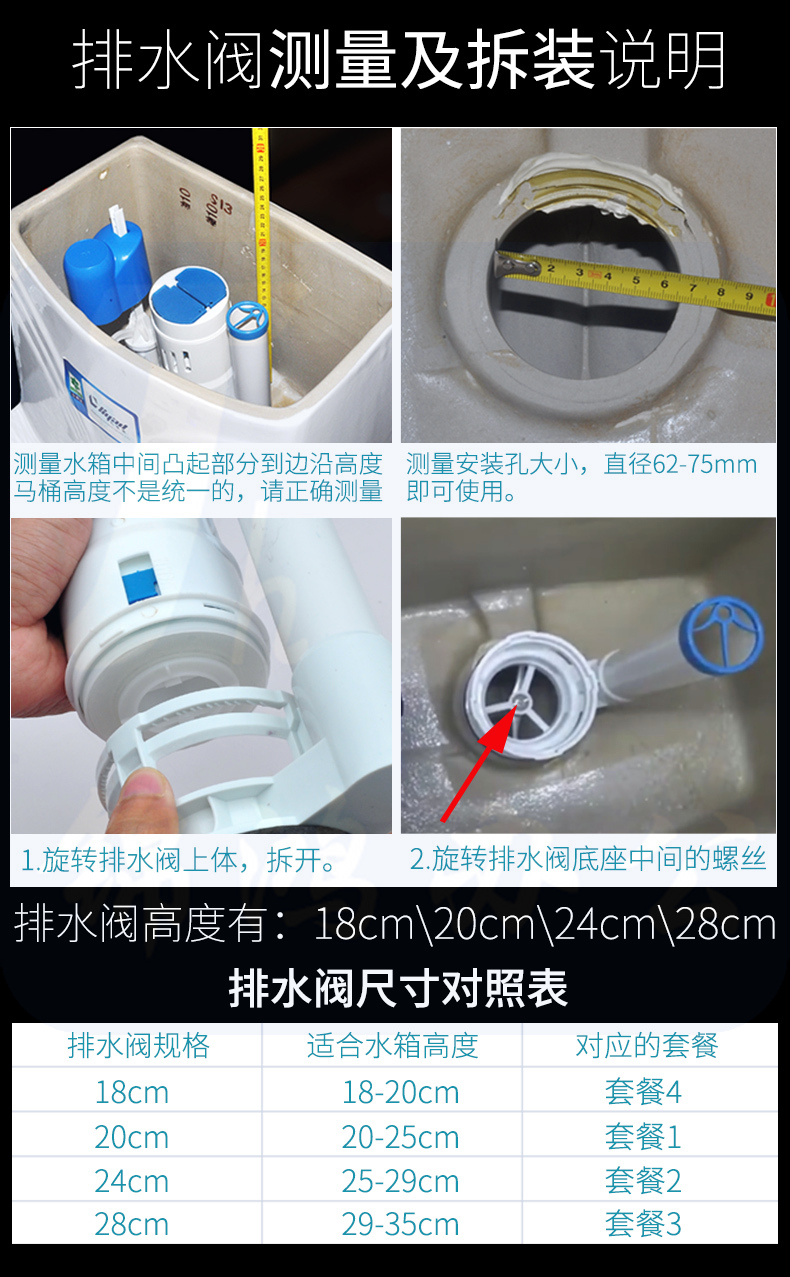 排水阀测量及拆装说明

测量水箱中间凸起部分到边沿高度 马桶高度不是统一的，请正确测量

测量安装孔大小，直径62-75mm 即可使用。

1.旋转排水阀上体，拆开。

2.旋转排水阀底座中间的螺丝

排水阀高度有：18cm\20cm\24cm\28cm

排水阀尺寸对照表

| 排水阀规格 | 适合水箱高度 | 对应的套餐 |
|---|---|---|
| 18cm | 18-20cm | 套餐4 |
| 20cm | 20-25cm | 套餐1 |
| 24cm | 25-29cm | 套餐2 |
| 28cm | 29-35cm | 套餐3 |