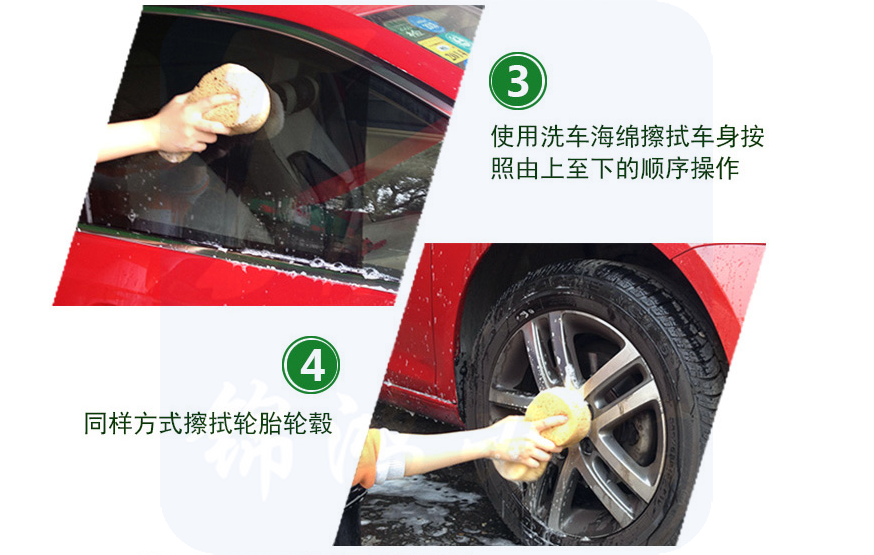 3

使用洗车海绵擦拭车身按照由上至下的顺序操作

4

同样方式擦拭轮胎轮毂