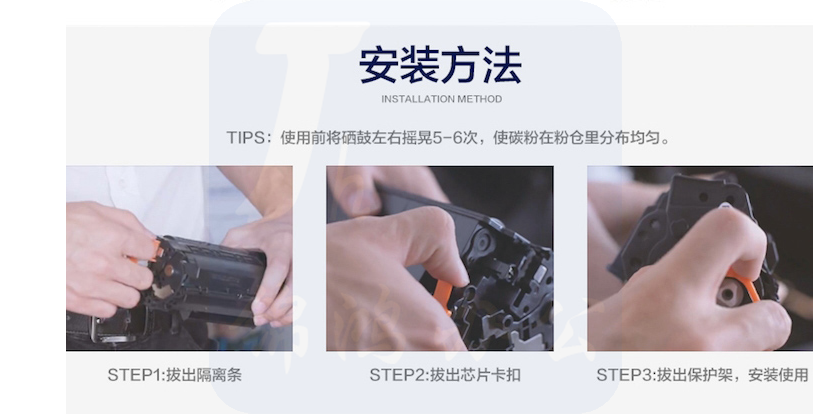 安装方法
INSTALLATION METHOD

TIPS：使用前将硒鼓左右摇晃5-6次，使碳粉在粉仓里分布均匀。

STEP1:拔出隔离条

STEP2:拔出芯片卡扣

STEP3:拔出保护架，安装使用