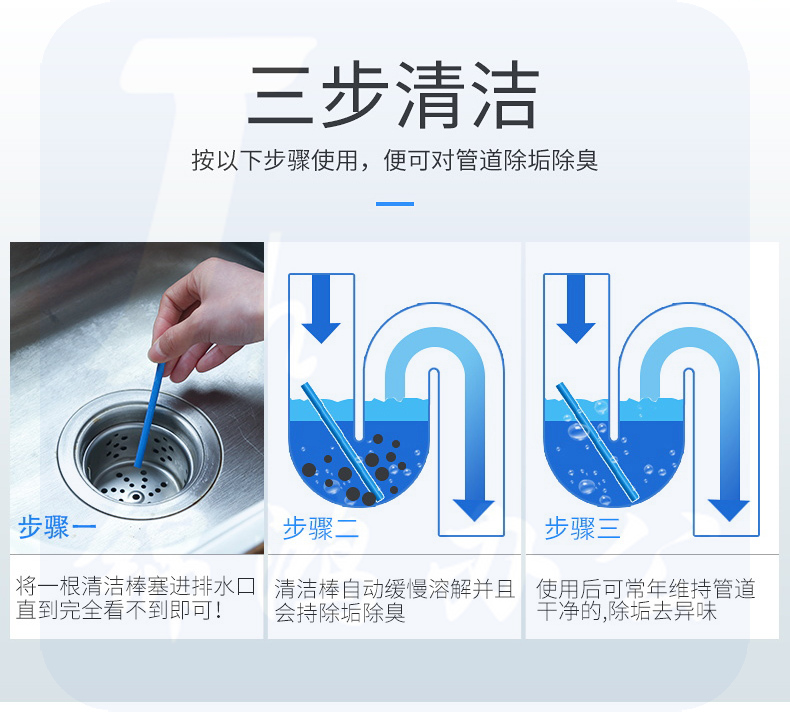 三步清洁

按以下步骤使用，便可对管道除垢除臭

步骤一

将一根清洁棒塞进排水口直到完全看不到即可！

步骤二

清洁棒自动缓慢溶解并且会持除垢除臭

步骤三

使用后可常年维持管道干净的,除垢去异味