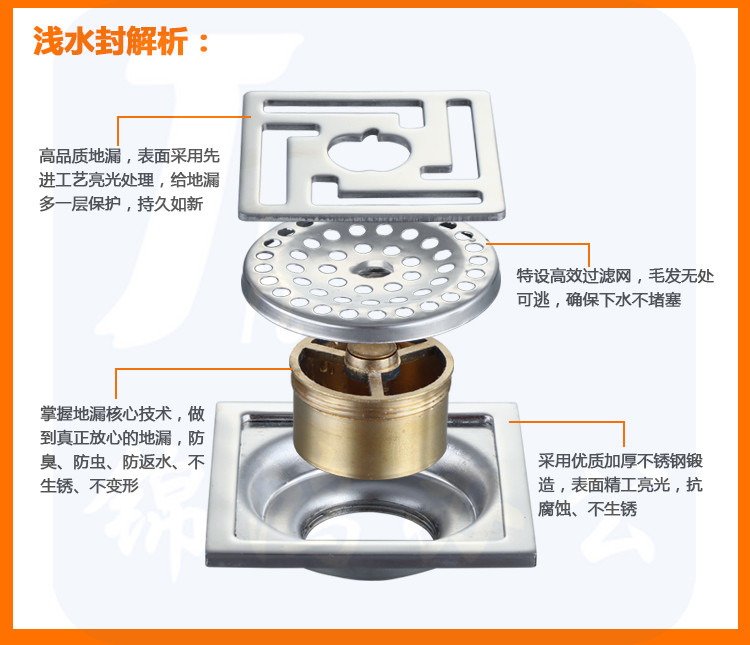 浅水封解析：

高品质地漏，表面采用先进工艺亮光处理，给地漏多一层保护，持久如新

特设高效过滤网，毛发无处可逃，确保下水不堵塞

掌握地漏核心技术，做到真正放心的地漏，防臭、防虫、防返水、不生锈、不变形

采用优质加厚不锈钢锻造，表面精工亮光，抗腐蚀、不生锈