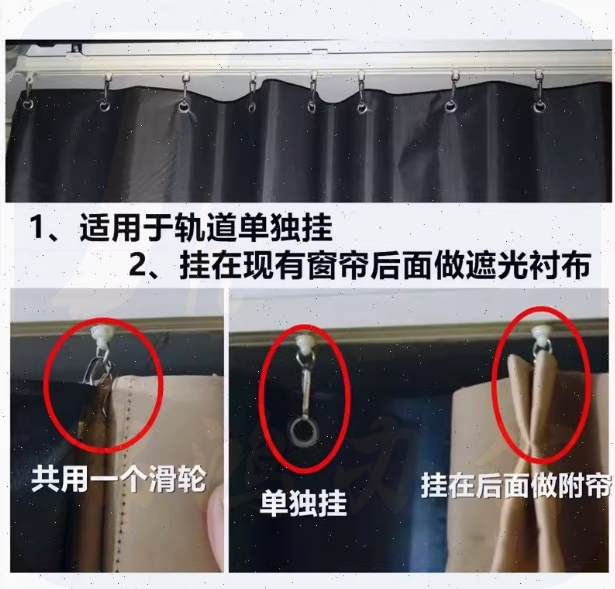 1、适用于轨道单独挂

2、挂在现有窗帘后面做遮光衬布

共用一个滑轮

单独挂

挂在后面做附帘