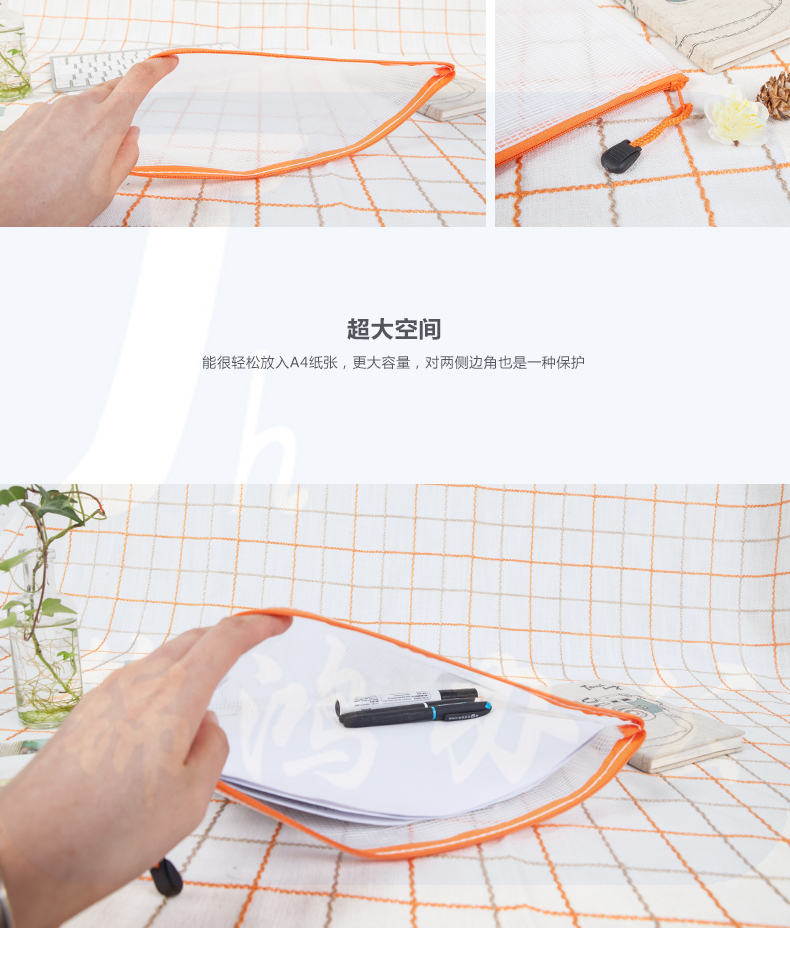 超大空间

能很轻松放入A4纸张，更大容量，对两侧边角也是一种保护