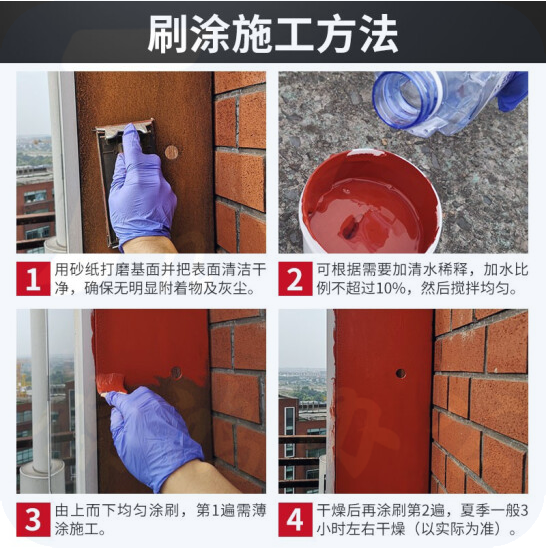 刷涂施工方法

1 用砂纸打磨基面并把表面清洁干净，确保无明显附着物及灰尘。

2 可根据需要加清水稀释，加水比例不超过10%，然后搅拌均匀。

3 由上而下均匀涂刷，第1遍需薄涂施工。

4 干燥后再涂刷第2遍，夏季一般3小时左右干燥（以实际为准）。