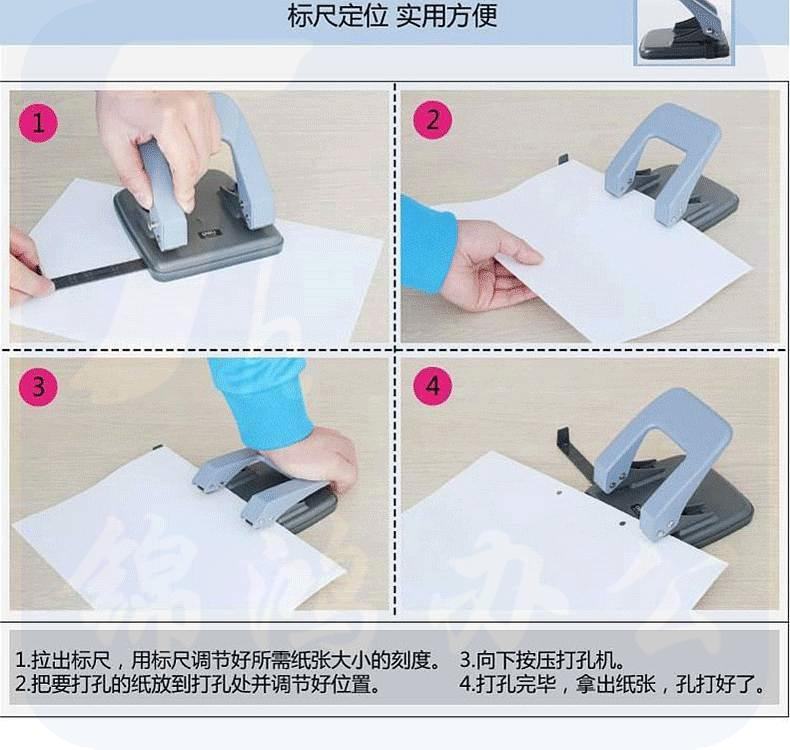 标尺定位 实用方便

1

2

3

4

锦鸿办公

1.拉出标尺，用标尺调节好所需纸张大小的刻度。
2.把要打孔的纸放到打孔处并调节好位置。

3.向下按压打孔机。
4.打孔完毕，拿出纸张，孔打好了。